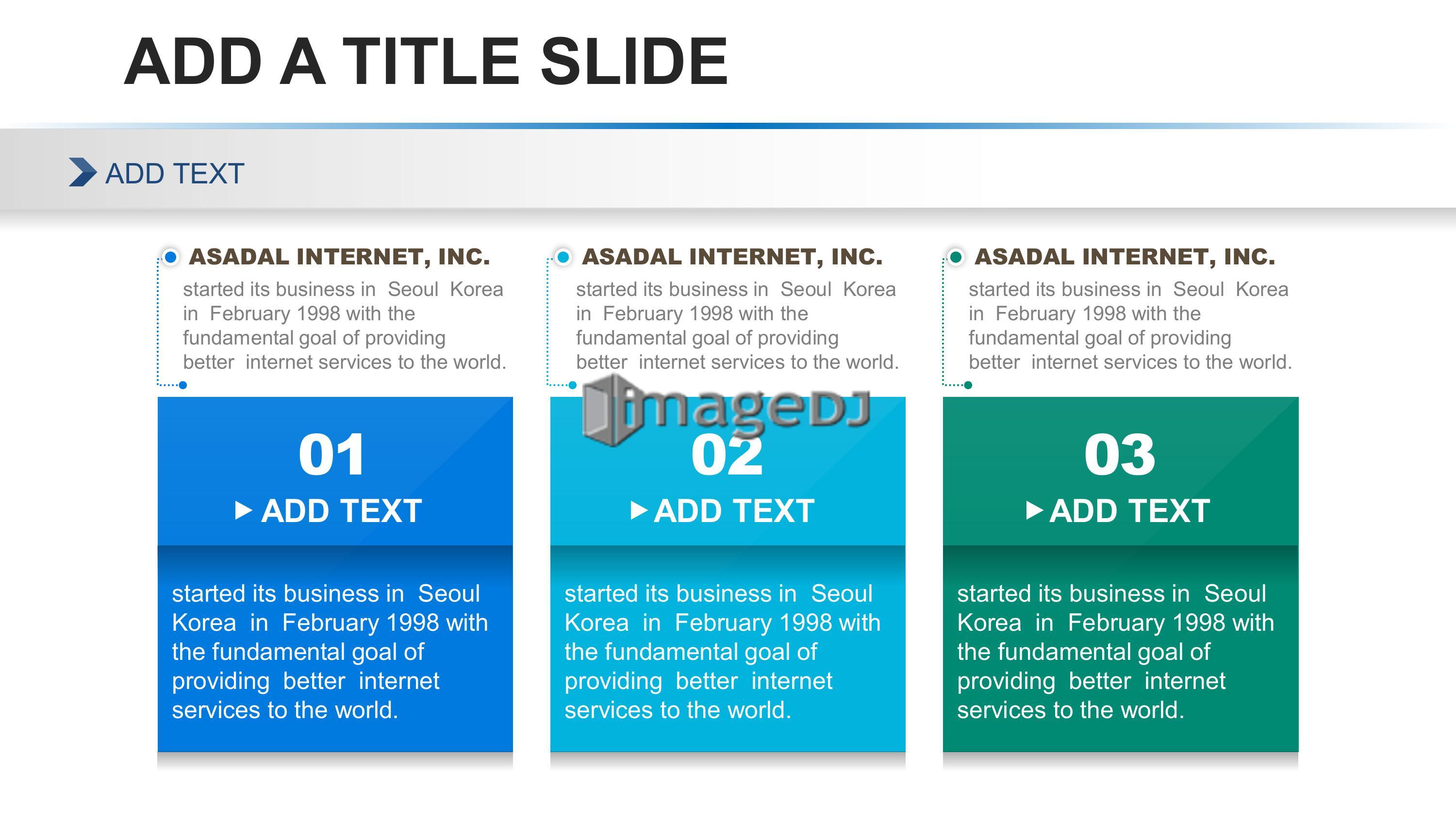 ADD A TITLE SLIDE

ADD TEXT

ASADAL INTERNET, INC.

started its business in Seoul Korea in February 1998 with the fundamental goal of providing better internet services to the world.

01

▶ ADD TEXT

started its business in Seoul Korea in February 1998 with the fundamental goal of providing better internet services to the world.

ASADAL INTERNET, INC.

started its business in Seoul Korea in February 1998 with the fundamental goal of providing better internet services to the world.

02

▶ ADD TEXT

started its business in Seoul Korea in February 1998 with the fundamental goal of providing better internet services to the world.

ASADAL INTERNET, INC.

started its business in Seoul Korea in February 1998 with the fundamental goal of providing better internet services to the world.

03

▶ ADD TEXT

started its business in Seoul Korea in February 1998 with the fundamental goal of providing better internet services to the world.

imageDJ